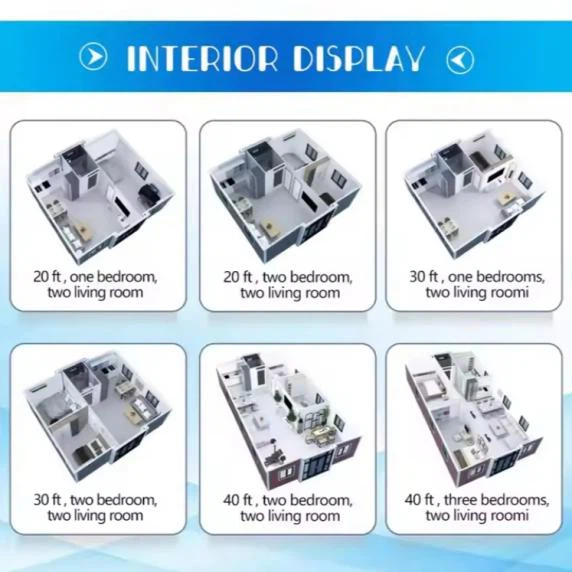 INTERIOR DISPLAY

20 ft , one bedroom, two living room

20 ft , two bedroom, two living room

30 ft , one bedrooms, two living roomi

30 ft , two bedroom, two living room

40 ft , two bedroom, two living room

40 ft , three bedrooms, two living roomi